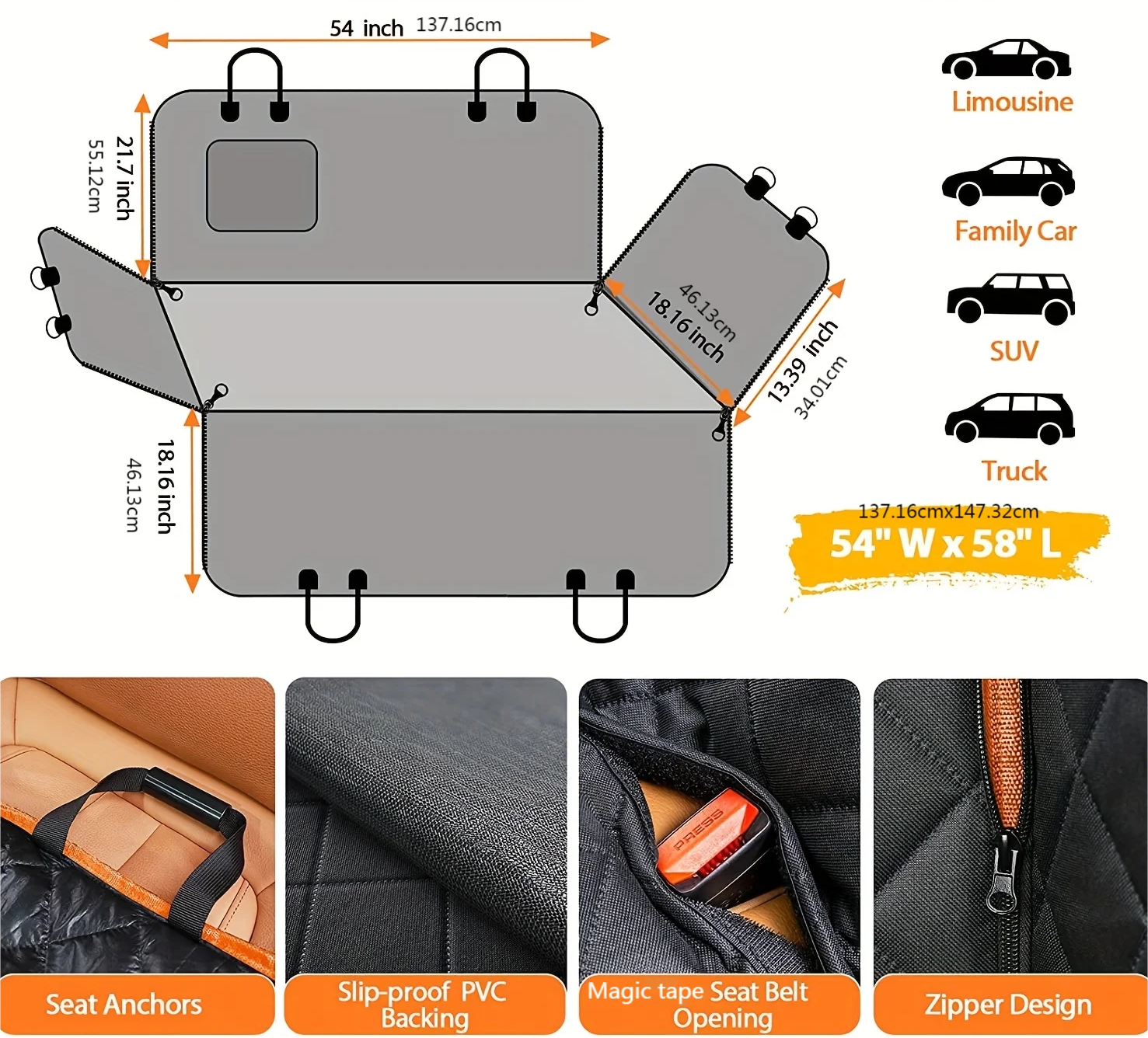 54 inch 137.16cm

21.7 inch
55.12cm

46.13cm
18.16 inch

13.39 inch
34.01cm

18.16 inch
46.13cm

Limousine

Family Car

SUV

Truck

137.16cmx147.32cm
54" W x 58" L

PRESS

Seat Anchors

Slip-proof PVC Backing

Magic tape Seat Belt Opening

Zipper Design